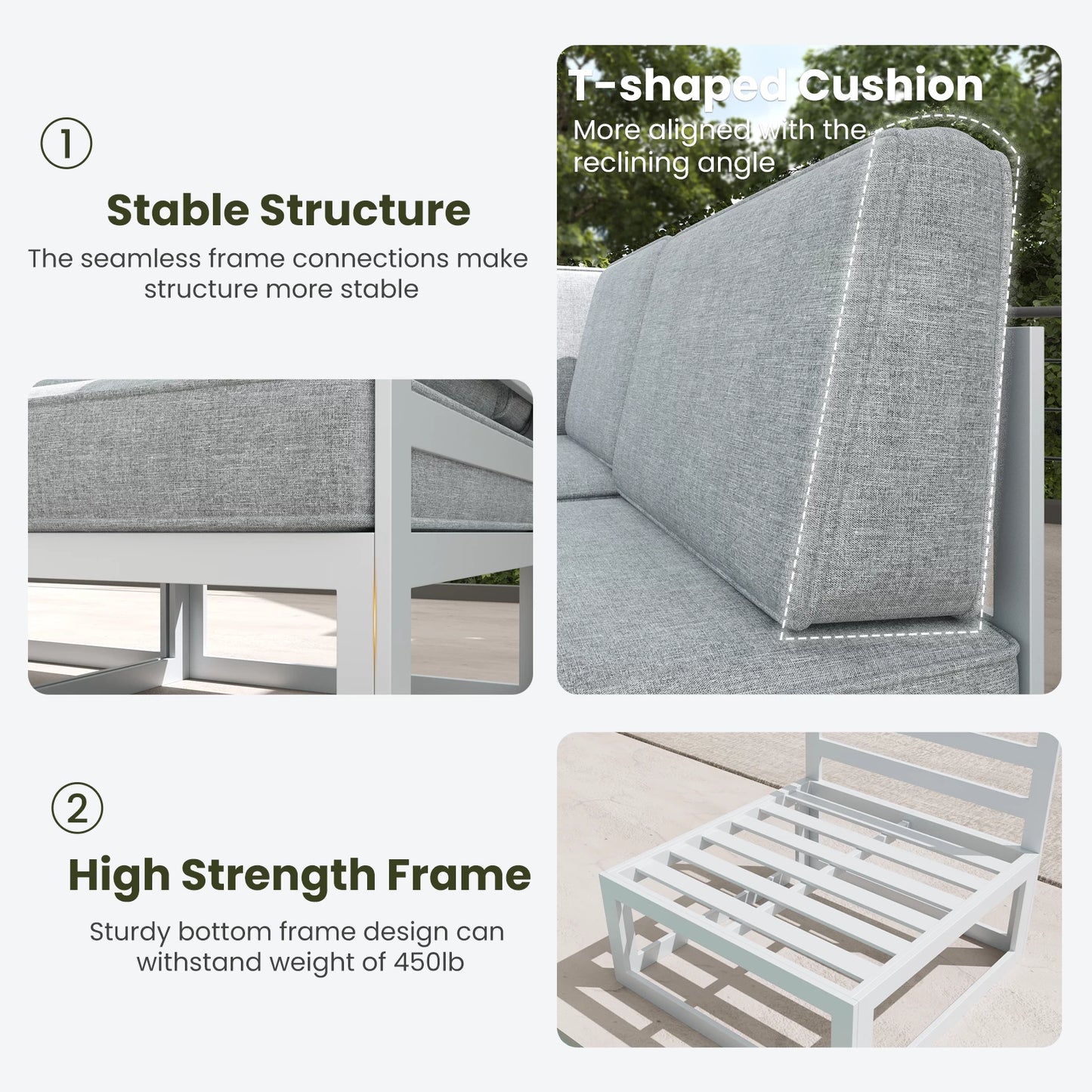 ①

Stable Structure

The seamless frame connections make structure more stable

T-shaped Cushion

More aligned with the reclining angle

②

High Strength Frame

Sturdy bottom frame design can withstand weight of 450lb