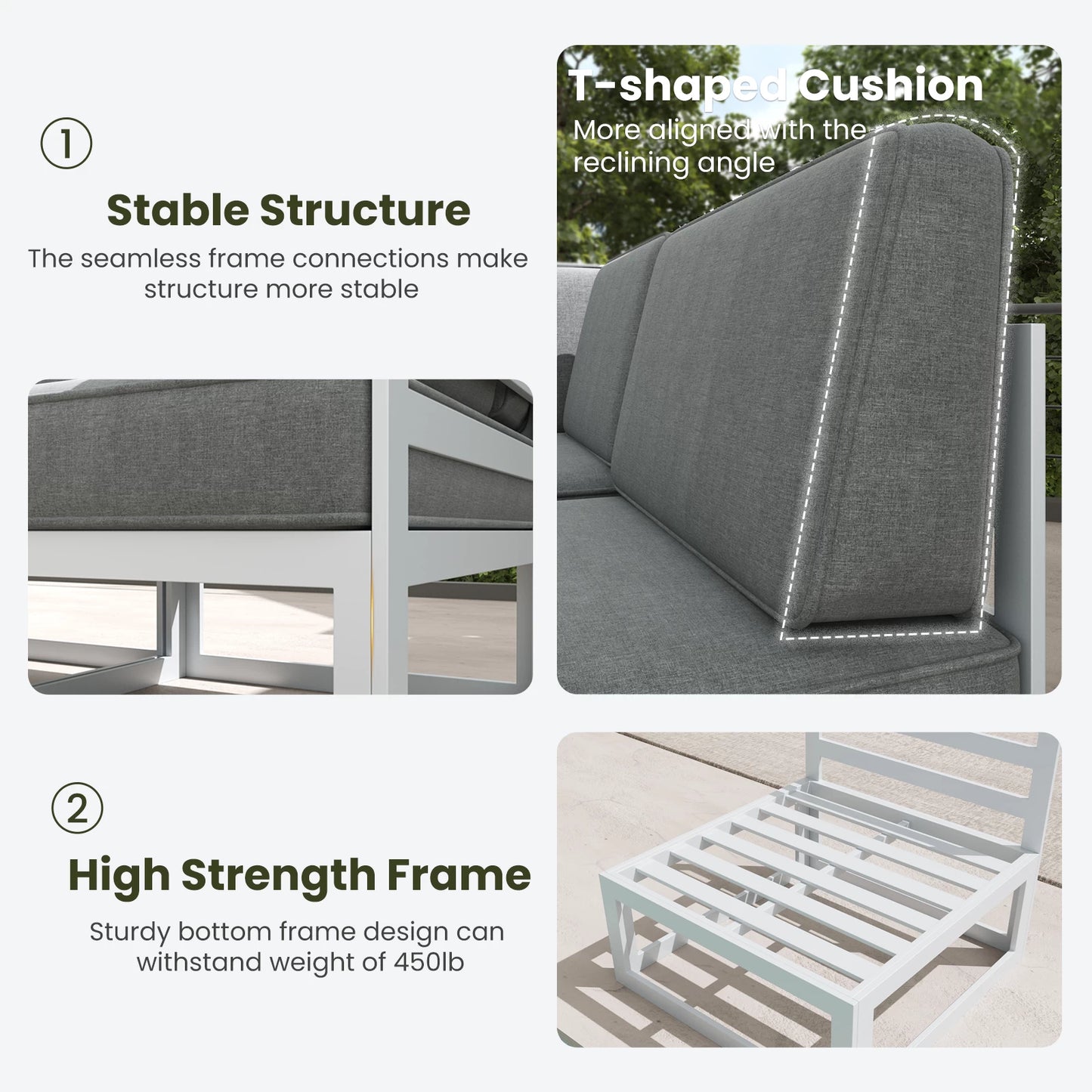 ①

Stable Structure

The seamless frame connections make structure more stable

T-shaped Cushion

More aligned with the reclining angle

②

High Strength Frame

Sturdy bottom frame design can withstand weight of 450lb