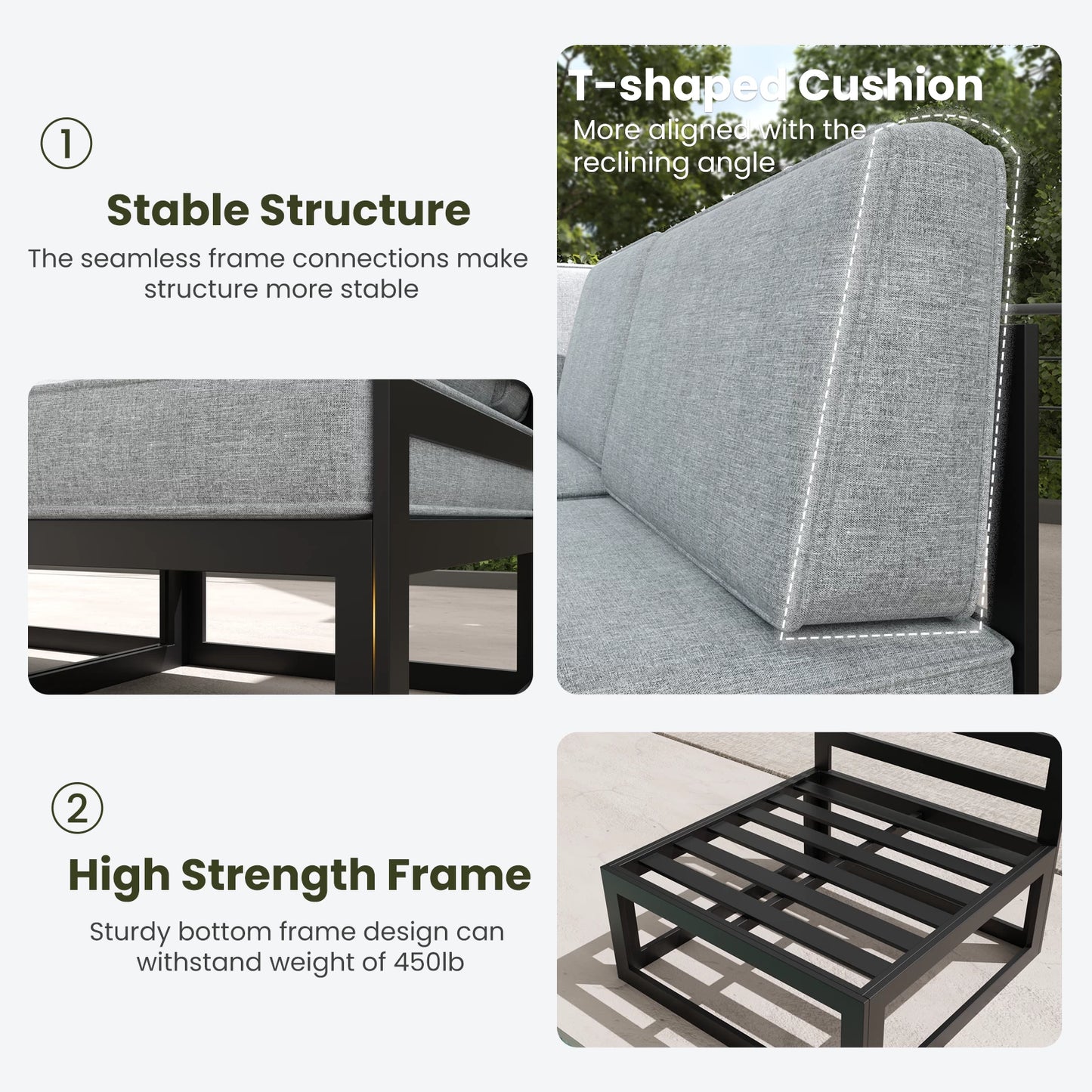 ①

Stable Structure

The seamless frame connections make structure more stable

T-shaped Cushion

More aligned with the reclining angle

②

High Strength Frame

Sturdy bottom frame design can withstand weight of 450lb